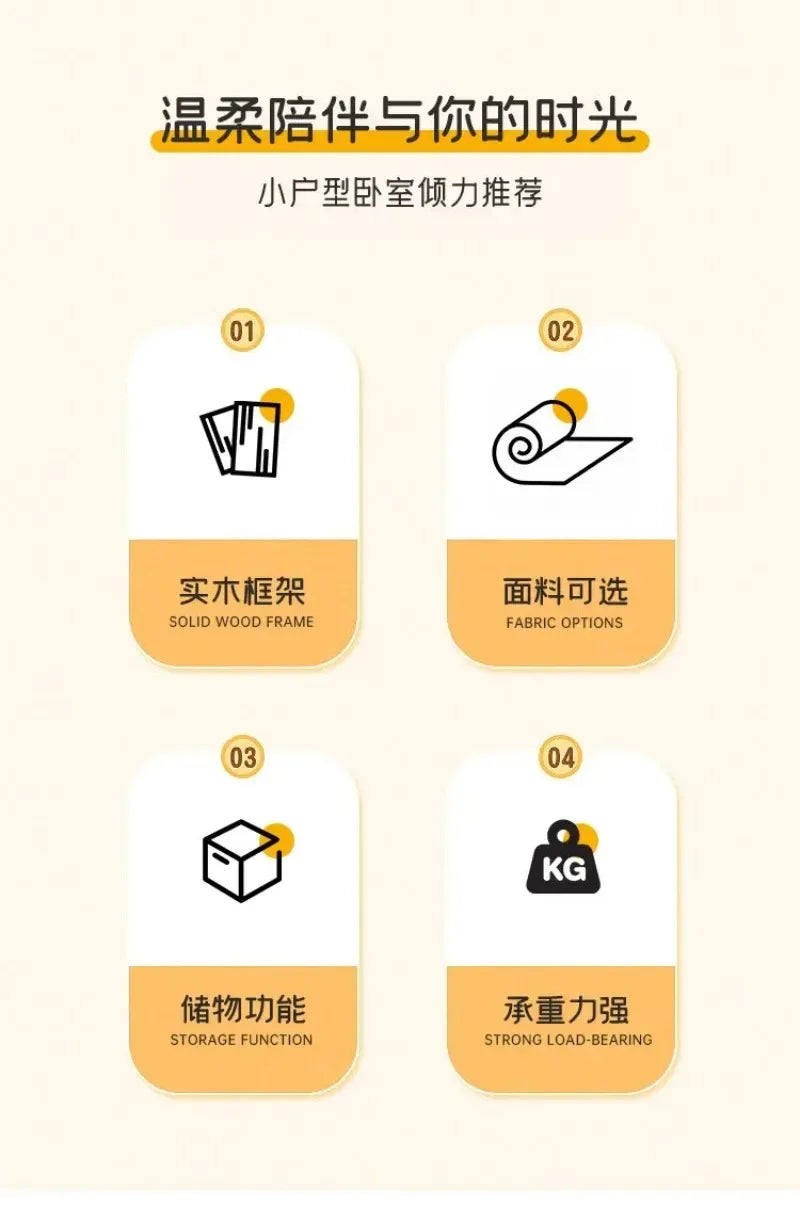 温柔陪伴与你的时光

小户型卧室倾力推荐

01

实木框架
SOLID WOOD FRAME

02

面料可选
FABRIC OPTIONS

03

储物功能
STORAGE FUNCTION

04

KG

承重力强
STRONG LOAD-BEARING